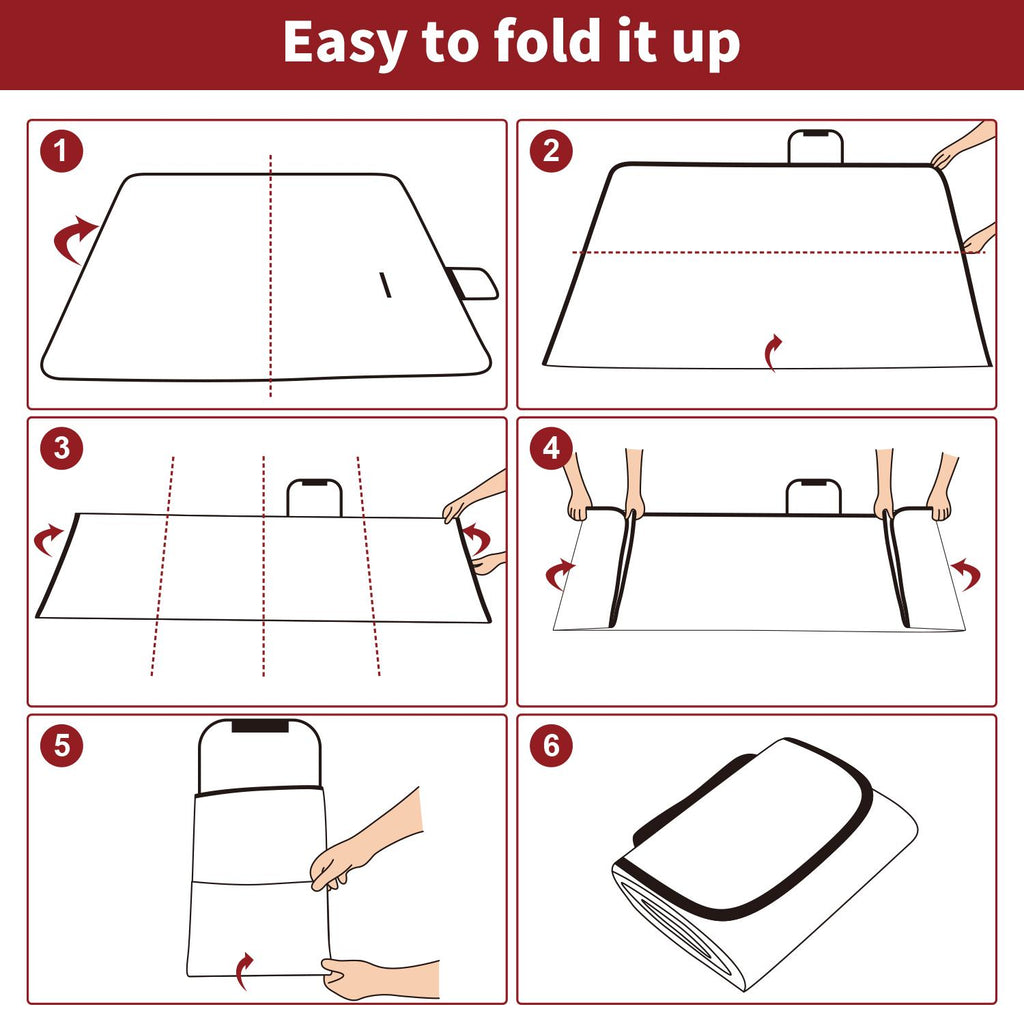 Easy to fold it up

1

2

3

4

5

6