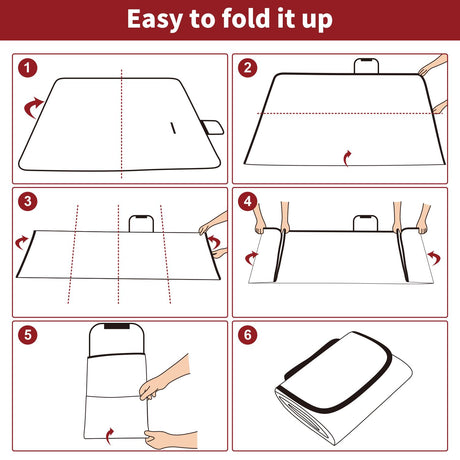 Easy to fold it up

1

2

3

4

5

6