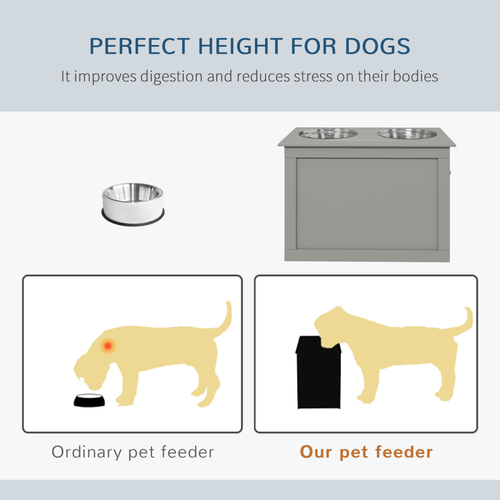 PERFECT HEIGHT FOR DOGS

It improves digestion and reduces stress on their bodies

Ordinary pet feeder

Our pet feeder